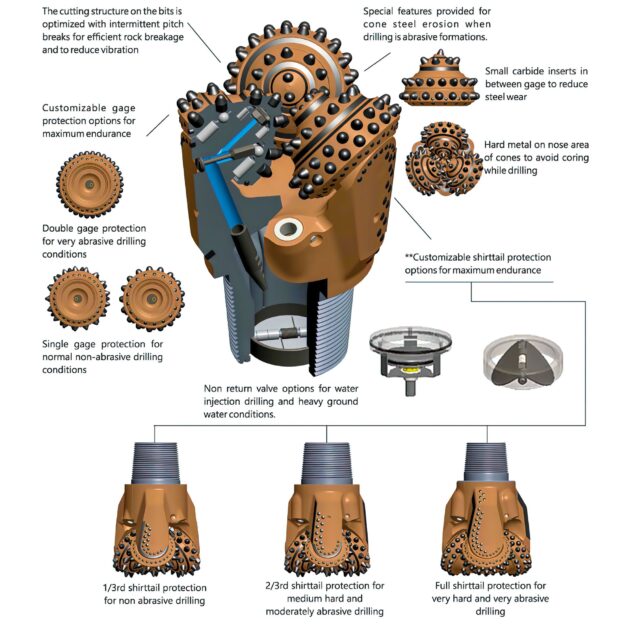 The cutting structure on the bits is optimized with intermittent pitch breaks for efficient rock breakage and to reduce vibration

Special features provided for cone steel erosion when drilling is abrasive formations.

Small carbide inserts in between gage to reduce steel wear

Customizable gage protection options for maximum endurance

Hard metal on nose area of cones to avoid coring while drilling

Double gage protection for very abrasive drilling conditions

**Customizable shirttail protection options for maximum endurance

Single gage protection for normal non-abrasive drilling conditions

Non return valve options for water injection drilling and heavy ground water conditions.

1/3rd shirttail protection for non abrasive drilling

2/3rd shirttail protection for medium hard and moderately abrasive drilling

Full shirttail protection for very hard and very abrasive drilling